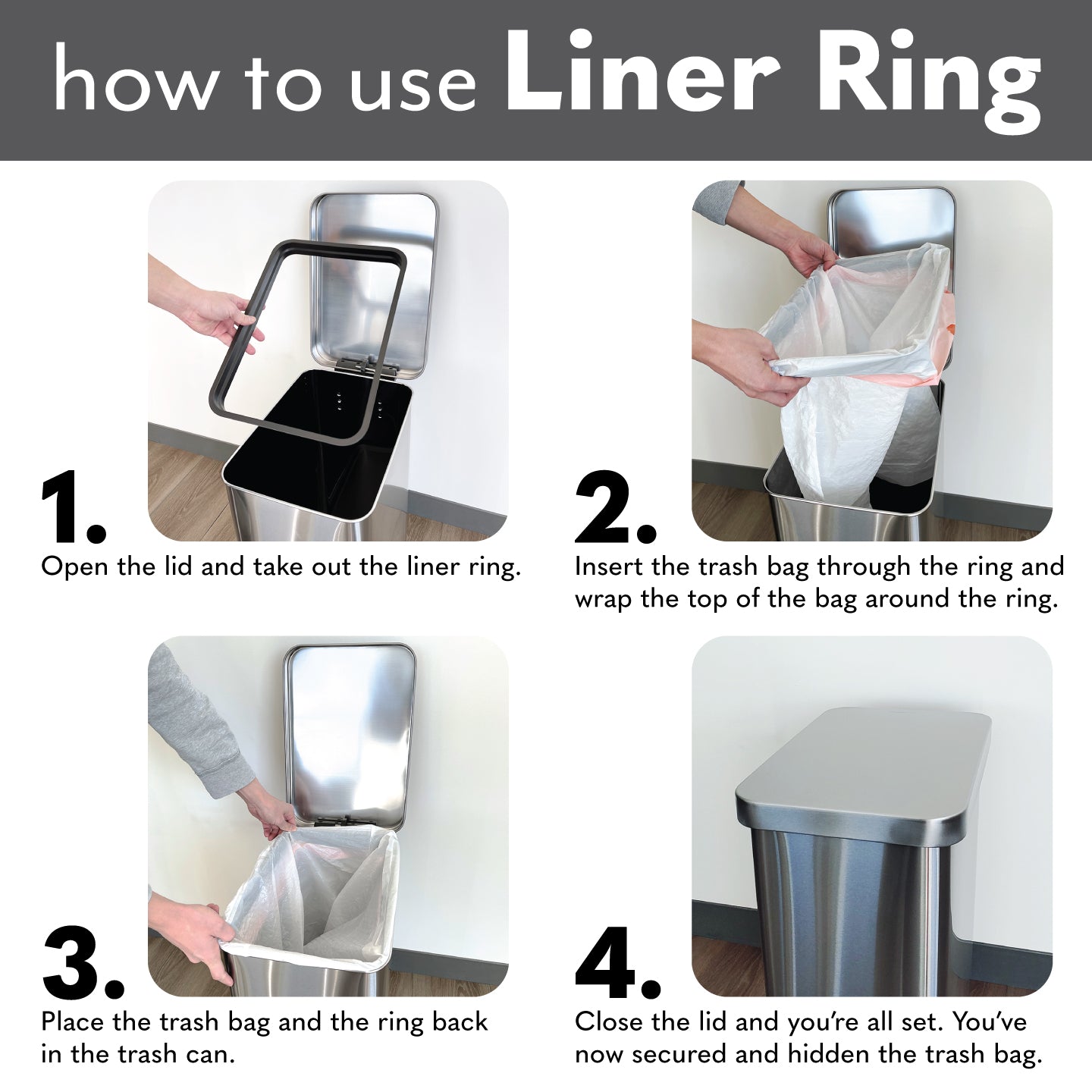 how to use Liner Ring

1.
Open the lid and take out the liner ring.

2.
Insert the trash bag through the ring and wrap the top of the bag around the ring.

3.
Place the trash bag and the ring back in the trash can.

4.
Close the lid and you're all set. You've now secured and hidden the trash bag.